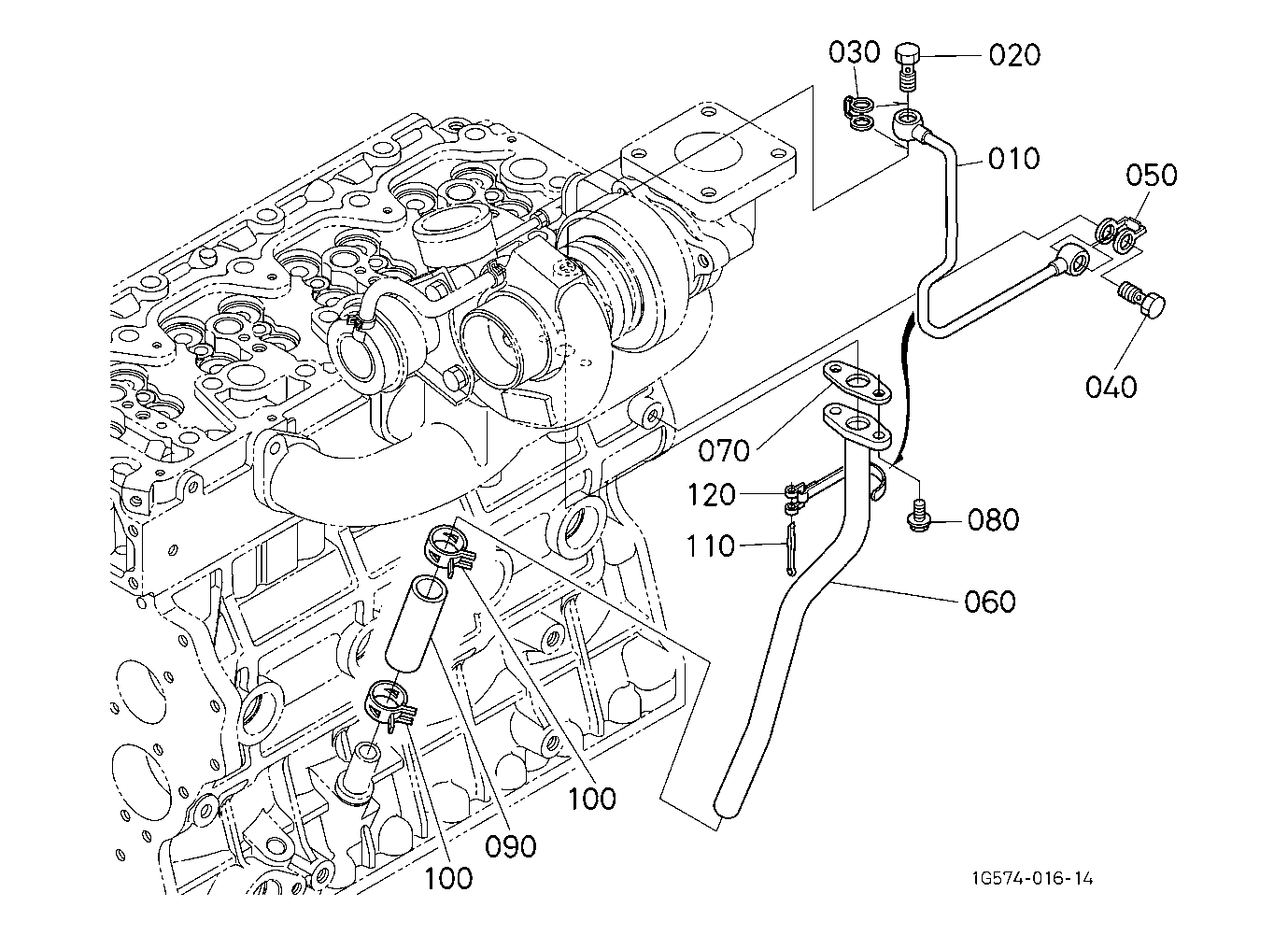 030
020
010
050
040
070
120
080
110
060
100
090
100
1G574-016-14